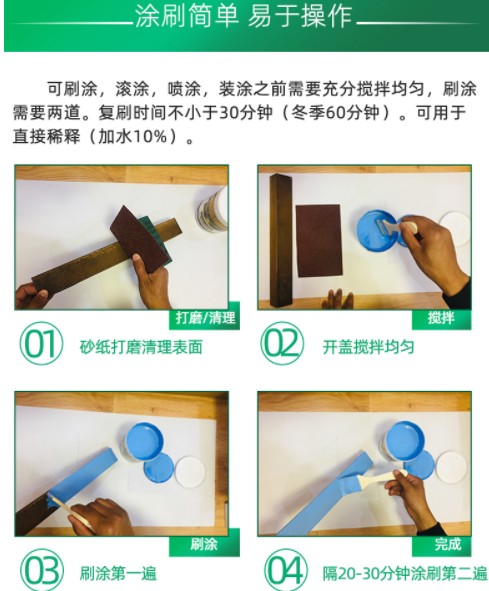 涂刷简单 易于操作

可刷涂，滚涂，喷涂，装涂之前需要充分搅拌均匀，刷涂需要两道。复刷时间不小于30分钟（冬季60分钟）。可用于直接稀释（加水10%）。

打磨/清理

01 砂纸打磨清理表面

搅拌

02 开盖搅拌均匀

刷涂

03 刷涂第一遍

完成

04 隔20-30分钟涂刷第二遍