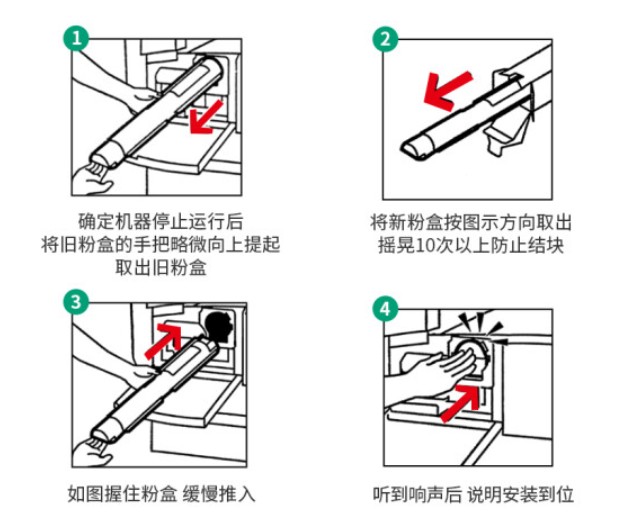 1

确定机器停止运行后
将旧粉盒的手把略微向上提起
取出旧粉盒

2

将新粉盒按图示方向取出
摇晃10次以上防止结块

3

如图握住粉盒 缓慢推入

4

听到响声后 说明安装到位