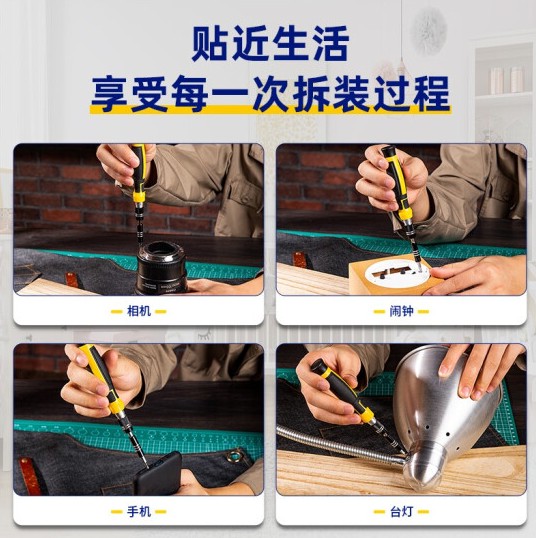 贴近生活
享受每一次拆装过程

相机

闹钟

手机

台灯