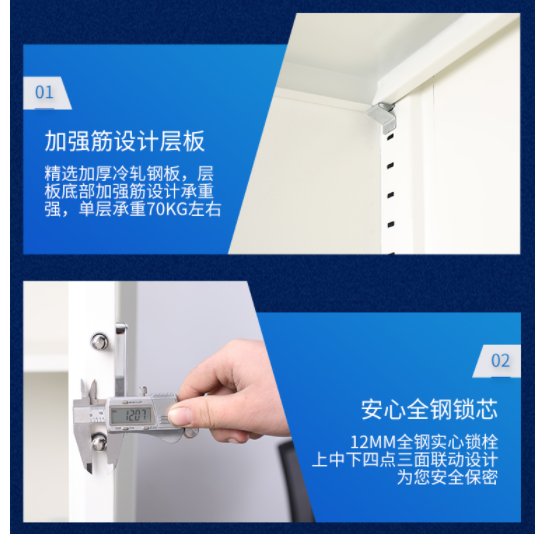 01

加强筋设计层板

精选加厚冷轧钢板，层板底部加强筋设计承重强，单层承重70KG左右

12.07

02

安心全钢锁芯

12MM全钢实心锁栓
上中下四点三面联动设计
为您安全保密