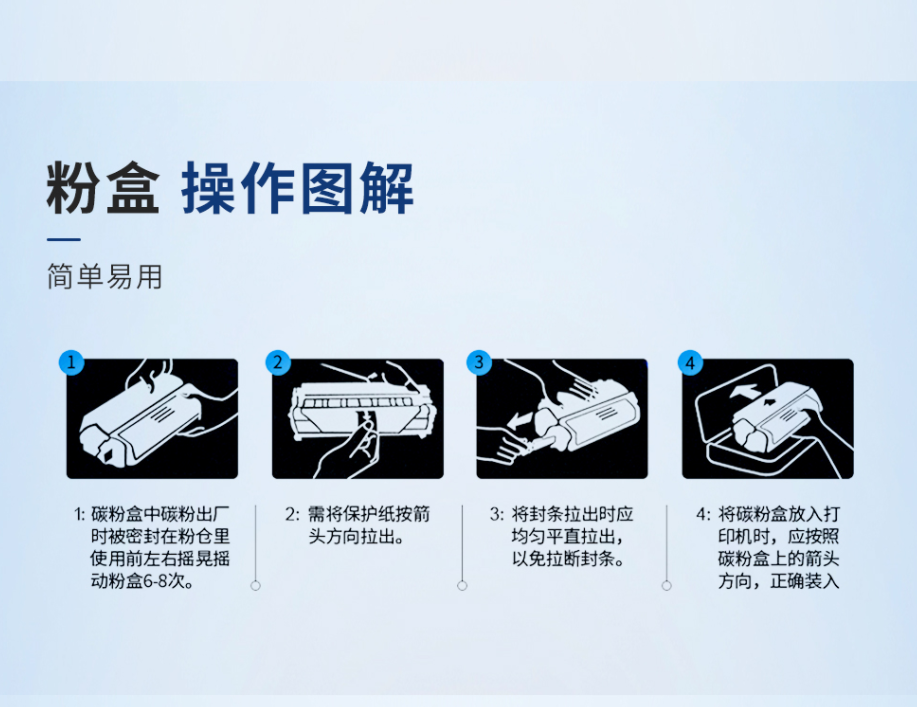 粉盒 操作图解

简单易用

1

2

3

4

1: 碳粉盒中碳粉出厂时被密封在粉仓里使用前左右摇晃摇动粉盒6-8次。

2: 需将保护纸按箭头方向拉出。

3: 将封条拉出时应均匀平直拉出，以免拉断封条。

4: 将碳粉盒放入打印机时，应按照碳粉盒上的箭头方向，正确装入