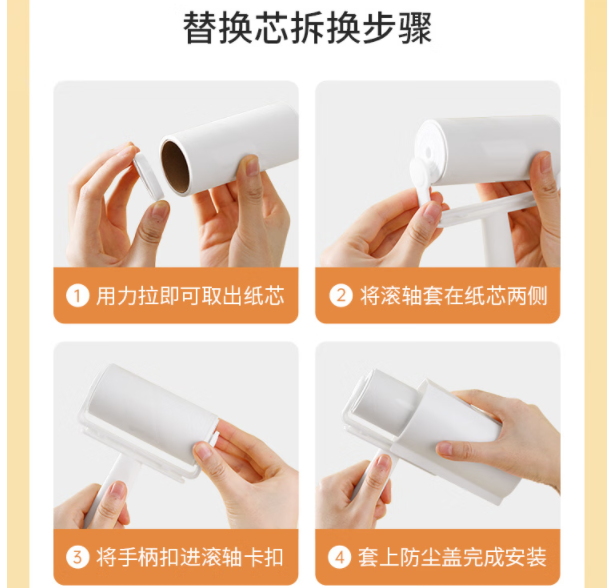 替换芯拆换步骤

1 用力拉即可取出纸芯

2 将滚轴套在纸芯两侧

3 将手柄扣进滚轴卡扣

4 套上防尘盖完成安装