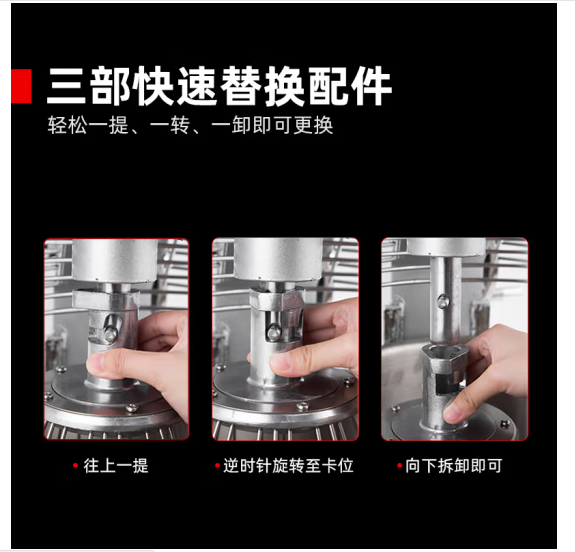 三部快速替换配件

轻松一提、一转、一卸即可更换

• 往上一提

• 逆时针旋转至卡位

• 向下拆卸即可