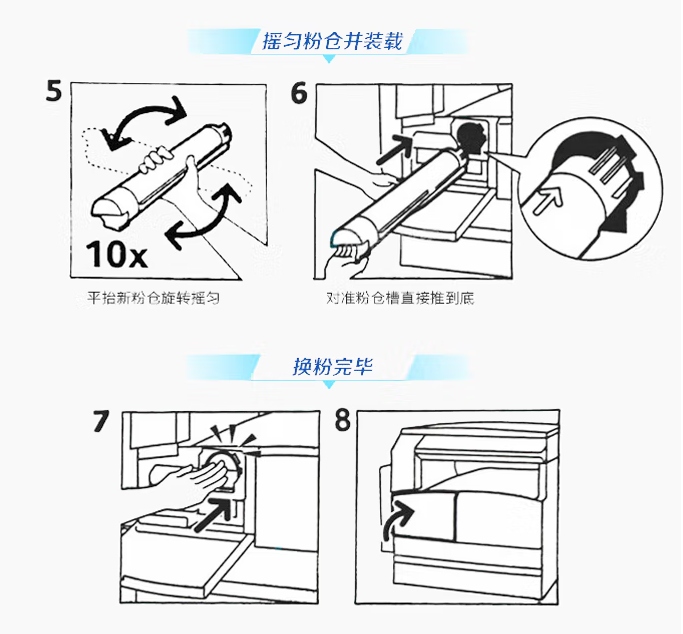 摇匀粉仓并装载

5

10x

平抬新粉仓旋转摇匀

6

对准粉仓槽直接推到底

换粉完毕

7

8