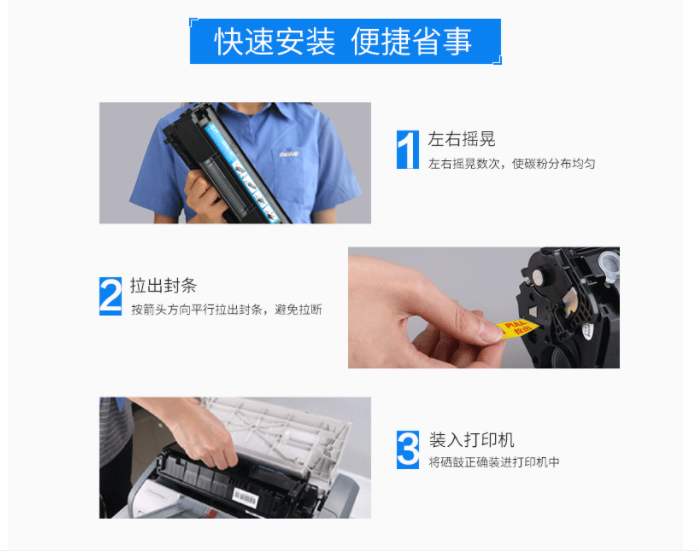 快速安装 便捷省事

1 左右摇晃
左右摇晃数次，使碳粉分布均匀

2 拉出封条
按箭头方向平行拉出封条，避免拉断

PULL
拉出

3 装入打印机
将硒鼓正确装进打印机中