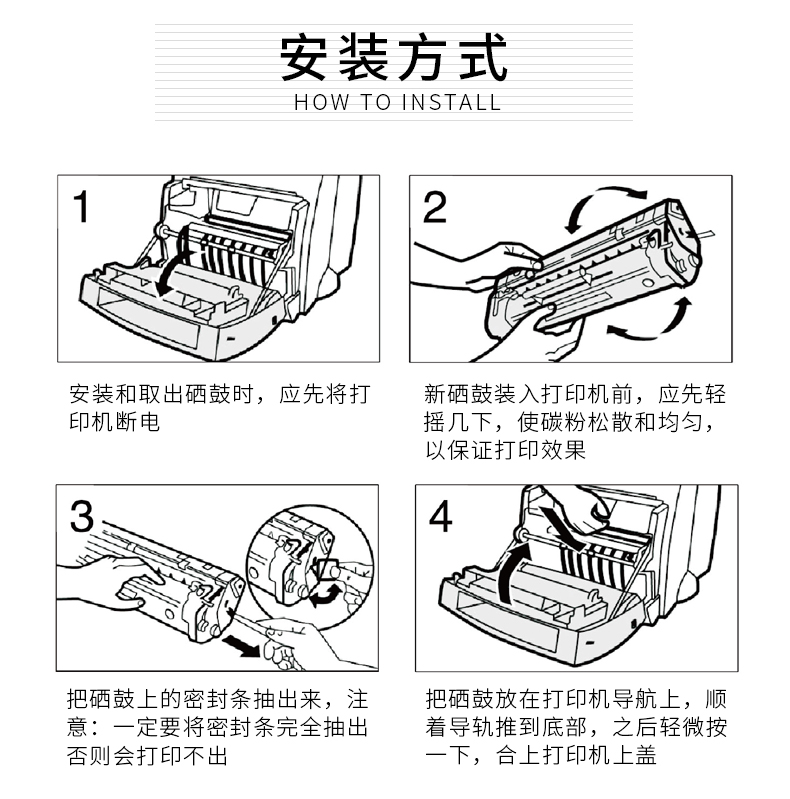 安装方式
HOW TO INSTALL

1

安装和取出硒鼓时，应先将打印机断电

2

新硒鼓装入打印机前，应先轻摇几下，使碳粉松散和均匀，以保证打印效果

3

把硒鼓上的密封条抽出来，注意：一定要将密封条完全抽出否则会打印不出

4

把硒鼓放在打印机导航上，顺着导轨推到底部，之后轻微按一下，合上打印机上盖