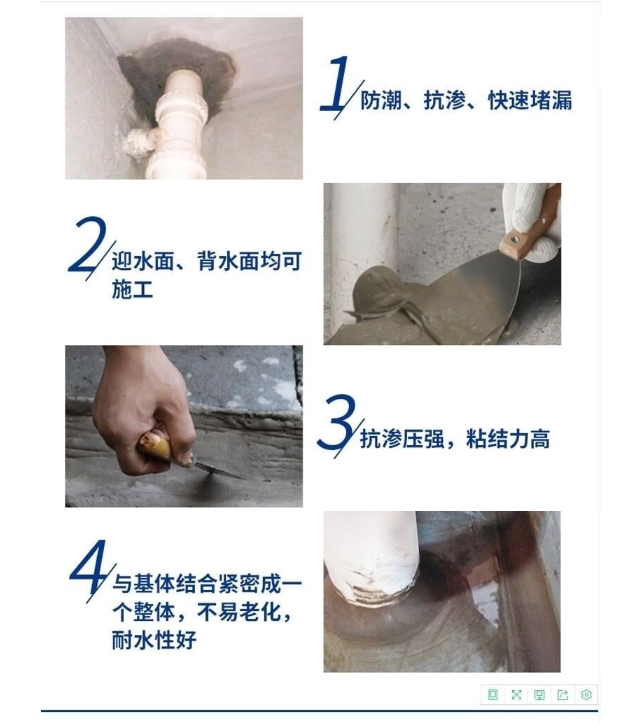 1 防潮、抗渗、快速堵漏

2 迎水面、背水面均可施工

3 抗渗压强，粘结力高

4 与基体结合紧密成一个整体，不易老化，耐水性好