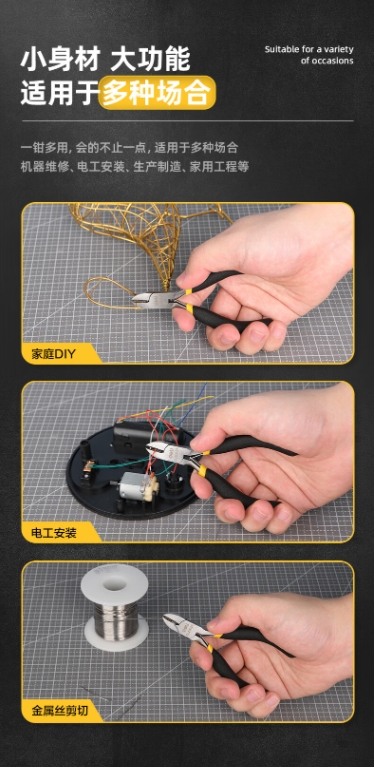 小身材 大功能
适用于多种场合

Suitable for a variety of occasions

一钳多用，会的不止一点，适用于多种场合
机器维修、电工安装、生产制造、家用工程等

家庭DIY

电工安装

金属丝剪切