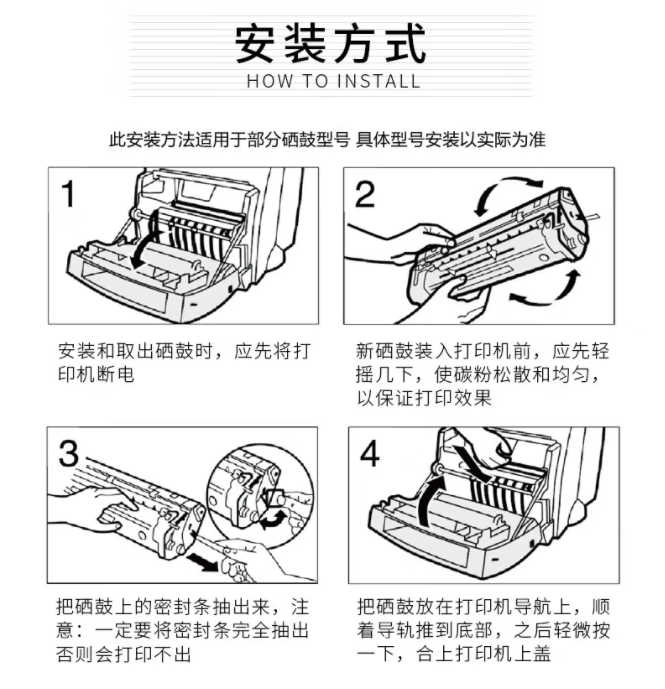 安装方式
HOW TO INSTALL

此安装方法适用于部分硒鼓型号 具体型号安装以实际为准

1

安装和取出硒鼓时，应先将打印机断电

2

新硒鼓装入打印机前，应先轻摇几下，使碳粉松散和均匀，以保证打印效果

3

把硒鼓上的密封条抽出来，注意：一定要将密封条完全抽出否则会打印不出

4

把硒鼓放在打印机导航上，顺着导轨推到底部，之后轻微按一下，合上打印机上盖