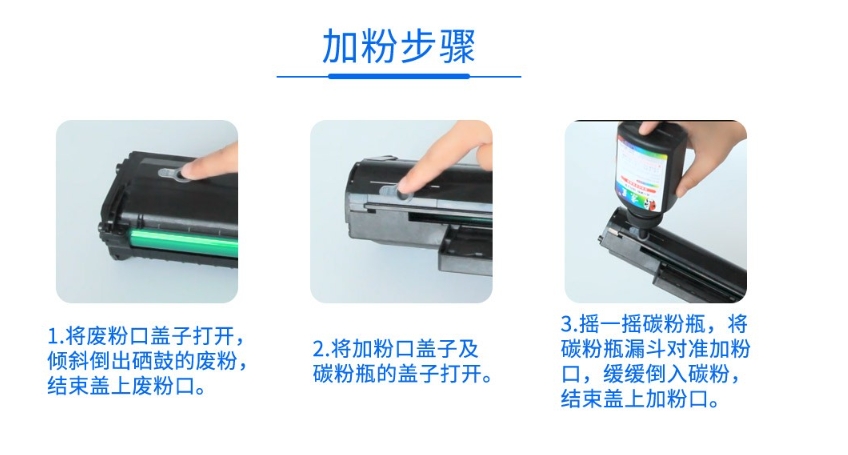 加粉步骤

1.将废粉口盖子打开，倾斜倒出硒鼓的废粉，结束盖上废粉口。

2.将加粉口盖子及碳粉瓶的盖子打开。

3.摇一摇碳粉瓶，将碳粉瓶漏斗对准加粉口，缓缓倒入碳粉，结束盖上加粉口。