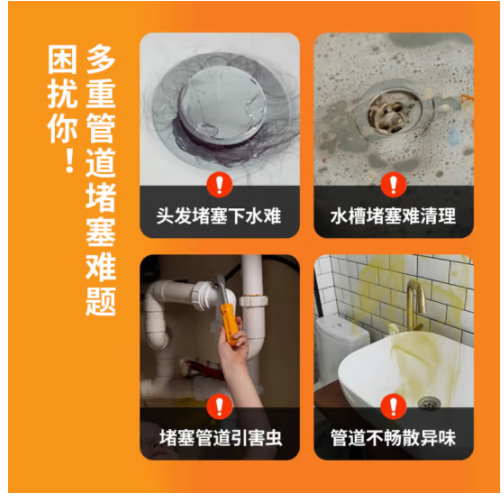 多重管道堵塞难题
困扰你！

头发堵塞下水难

水槽堵塞难清理

堵塞管道引害虫

管道不畅散异味