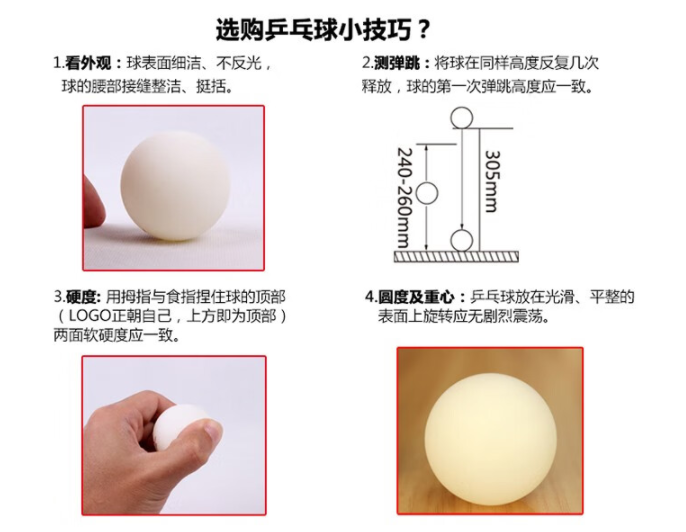 选购乒乓球小技巧？

1.看外观：球表面细洁、不反光，球的腰部接缝整洁、挺括。

2.测弹跳：将球在同样高度反复几次释放，球的第一次弹跳高度应一致。

240-260mm

305mm

3.硬度: 用拇指与食指捏住球的顶部（LOGO正朝自己，上方即为顶部）两面软硬度应一致。

4.圆度及重心：乒乓球放在光滑、平整的表面上旋转应无剧烈震荡。