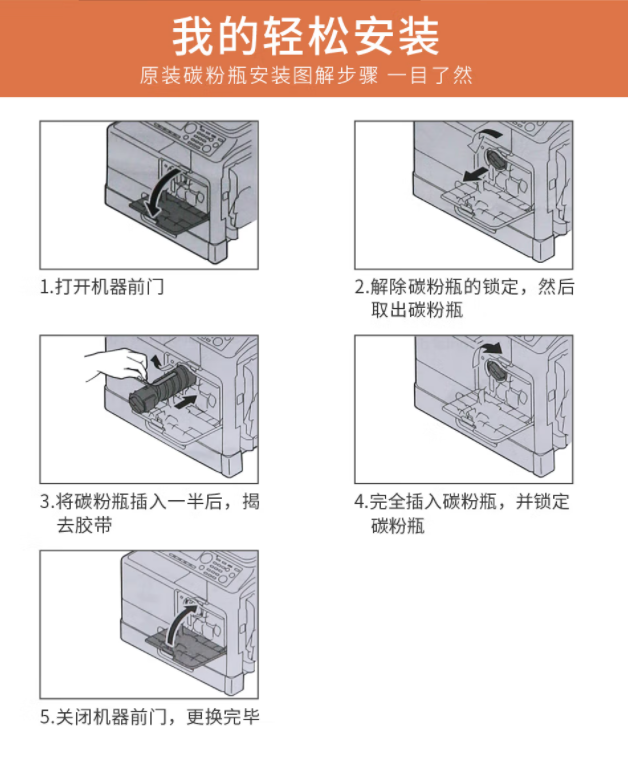 我的轻松安装

原装碳粉瓶安装图解步骤 一目了然

1.打开机器前门

2.解除碳粉瓶的锁定，然后取出碳粉瓶

3.将碳粉瓶插入一半后，揭去胶带

4.完全插入碳粉瓶，并锁定碳粉瓶

5.关闭机器前门，更换完毕