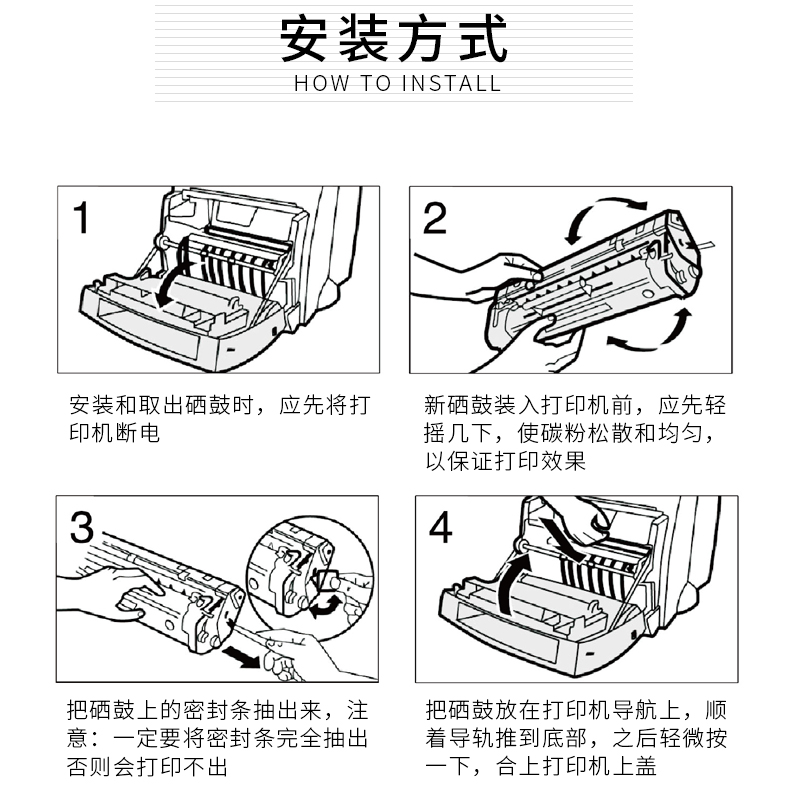 安装方式
HOW TO INSTALL

1

安装和取出硒鼓时，应先将打印机断电

2

新硒鼓装入打印机前，应先轻摇几下，使碳粉松散和均匀，以保证打印效果

3

把硒鼓上的密封条抽出来，注意：一定要将密封条完全抽出否则会打印不出

4

把硒鼓放在打印机导航上，顺着导轨推到底部，之后轻微按一下，合上打印机上盖