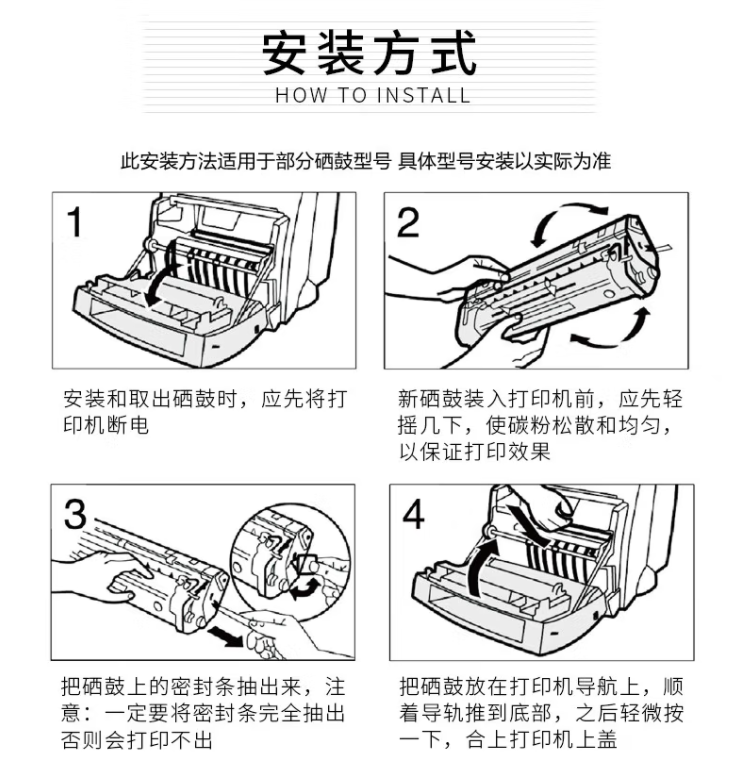 安装方式
HOW TO INSTALL

此安装方法适用于部分硒鼓型号 具体型号安装以实际为准

1

安装和取出硒鼓时，应先将打印机断电

2

新硒鼓装入打印机前，应先轻摇几下，使碳粉松散和均匀，以保证打印效果

3

把硒鼓上的密封条抽出来，注意：一定要将密封条完全抽出否则会打印不出

4

把硒鼓放在打印机导航上，顺着导轨推到底部，之后轻微按一下，合上打印机上盖