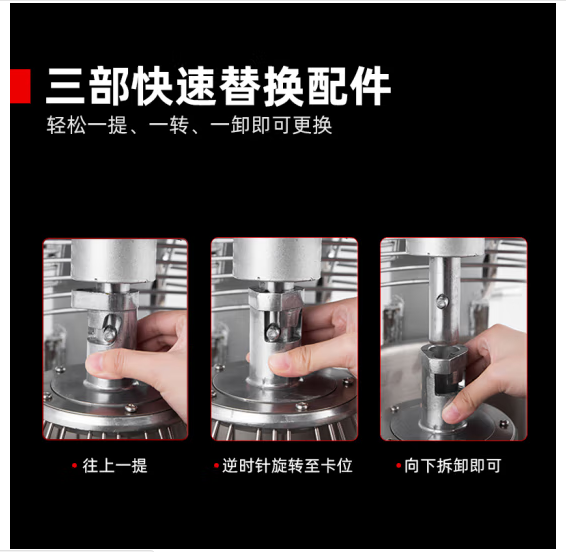 三部快速替换配件
轻松一提、一转、一卸即可更换

• 往上一提

• 逆时针旋转至卡位

• 向下拆卸即可