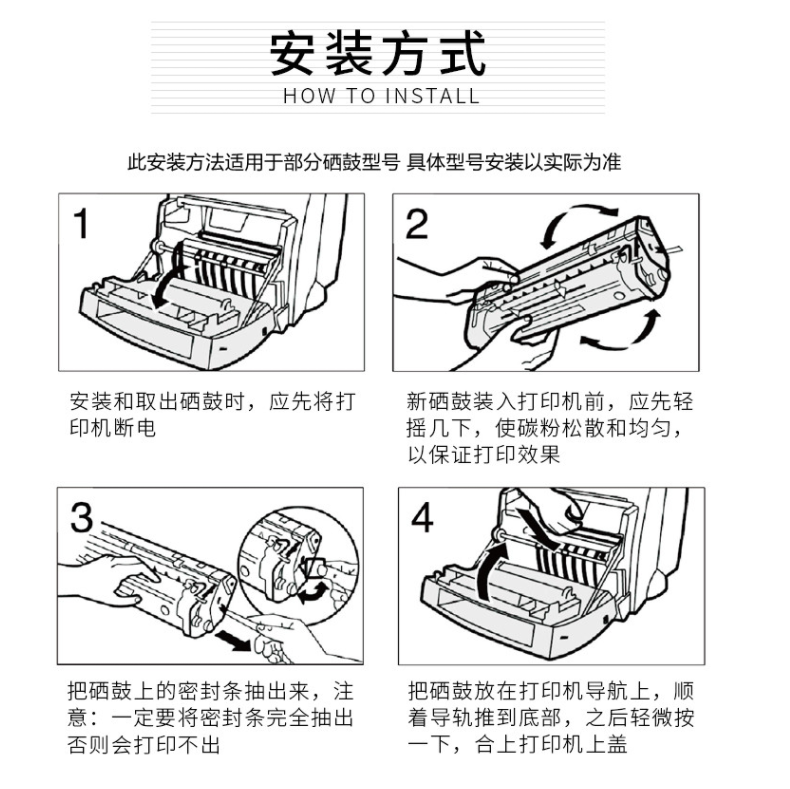 安装方式
HOW TO INSTALL

此安装方法适用于部分硒鼓型号 具体型号安装以实际为准

1

安装和取出硒鼓时，应先将打印机断电

2

新硒鼓装入打印机前，应先轻摇几下，使碳粉松散和均匀，以保证打印效果

3

把硒鼓上的密封条抽出来，注意：一定要将密封条完全抽出否则会打印不出

4

把硒鼓放在打印机导航上，顺着导轨推到底部，之后轻微按一下，合上打印机上盖