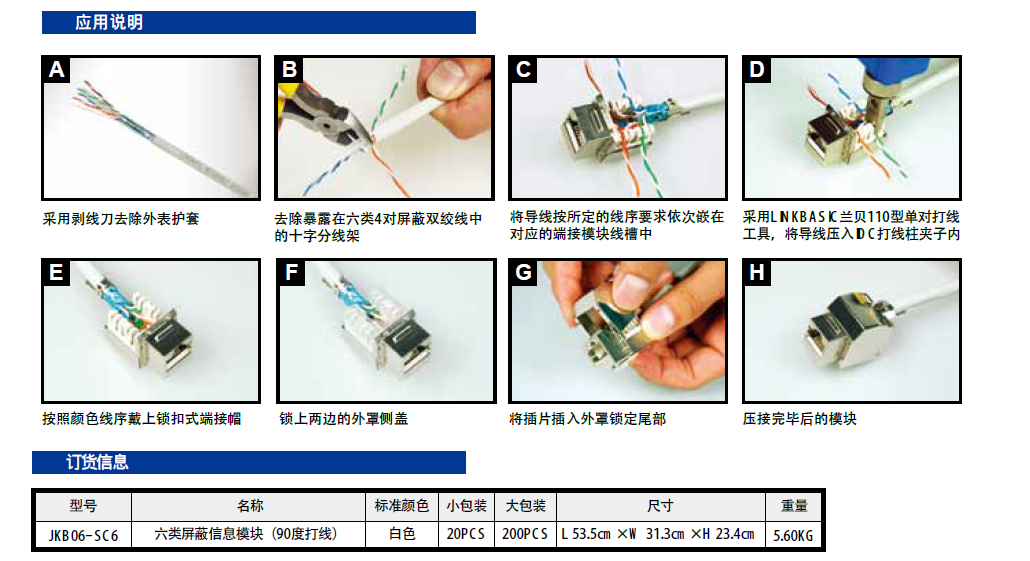 应用说明

A
采用剥线刀去除外表护套

B
去除暴露在六类4对屏蔽双绞线中的十字分线架

C
将导线按所定的线序要求依次嵌在对应的端接模块线槽中

D
采用LINKBASIC兰贝110型单对打线工具，将导线压入IDC打线柱夹子内

E
按照颜色线序戴上锁扣式端接帽

F
锁上两边的外罩侧盖

G
将插片插入外罩锁定尾部

H
压接完毕后的模块

订货信息

| 型号 | 名称 | 标准颜色 | 小包装 | 大包装 | 尺寸 | 重量 |
|---|---|---|---|---|---|---|
| JKB06-SC6 | 六类屏蔽信息模块（90度打线） | 白色 | 20PCS | 200PCS | L 53.5cm ×W 31.3cm ×H 23.4cm | 5.60KG |