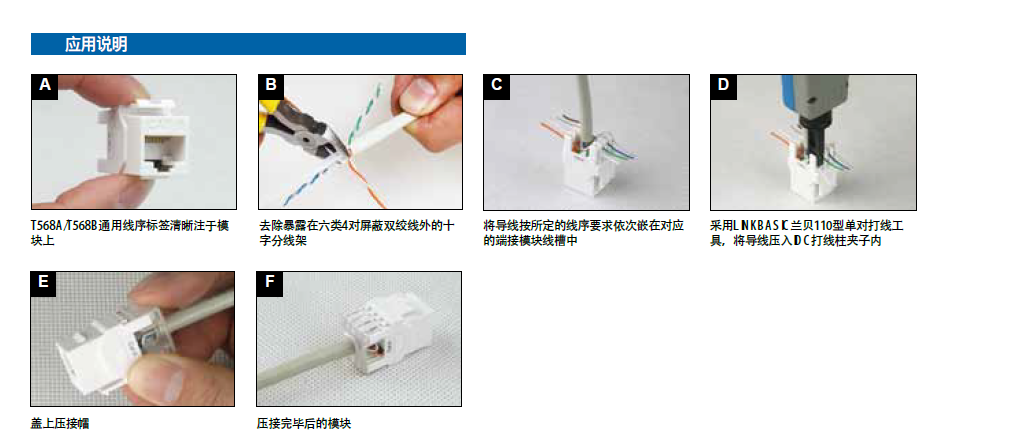 应用说明

A

T568A/T568B通用线序标签清晰注于模块上

B

去除暴露在六类4对屏蔽双绞线外的十字分线架

C

将导线按所定的线序要求依次嵌在对应的端接模块线槽中

D

采用LINKBASIC兰贝110型单对打线工具，将导线压入IDC打线柱夹子内

E

盖上压接帽

F

压接完毕后的模块