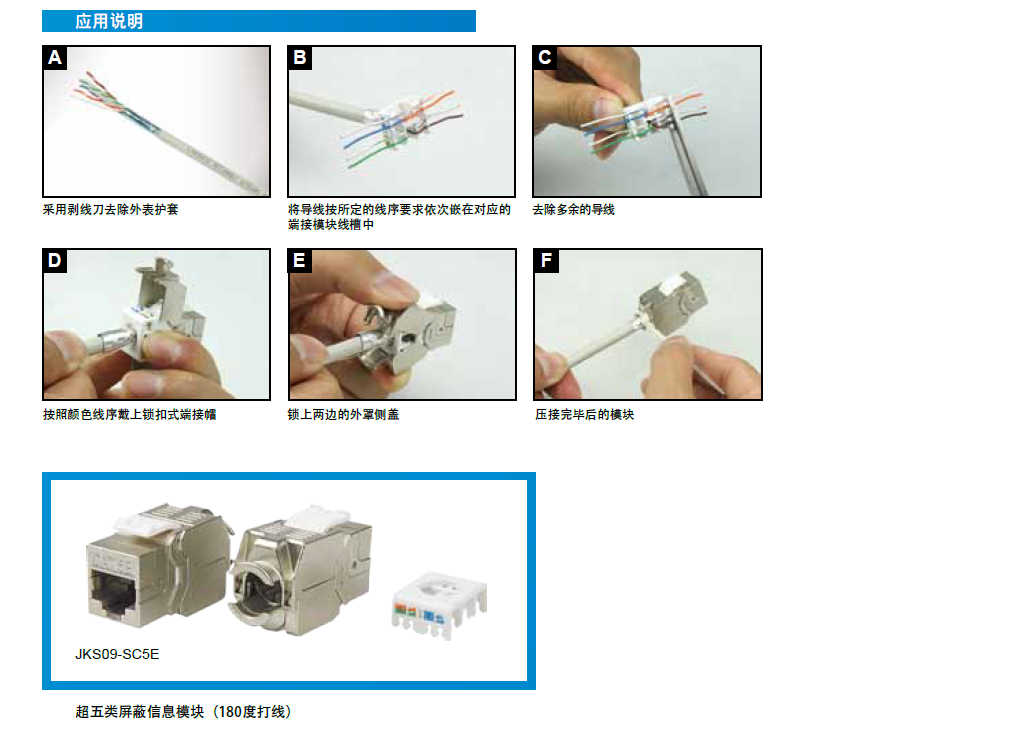 应用说明

A

采用剥线刀去除外表护套

B

将导线按所定的线序要求依次嵌在对应的端接模块线槽中

C

去除多余的导线

D

按照颜色线序戴上锁扣式端接帽

E

锁上两边的外罩侧盖

F

压接完毕后的模块

JKS09-SC5E

超五类屏蔽信息模块（180度打线）