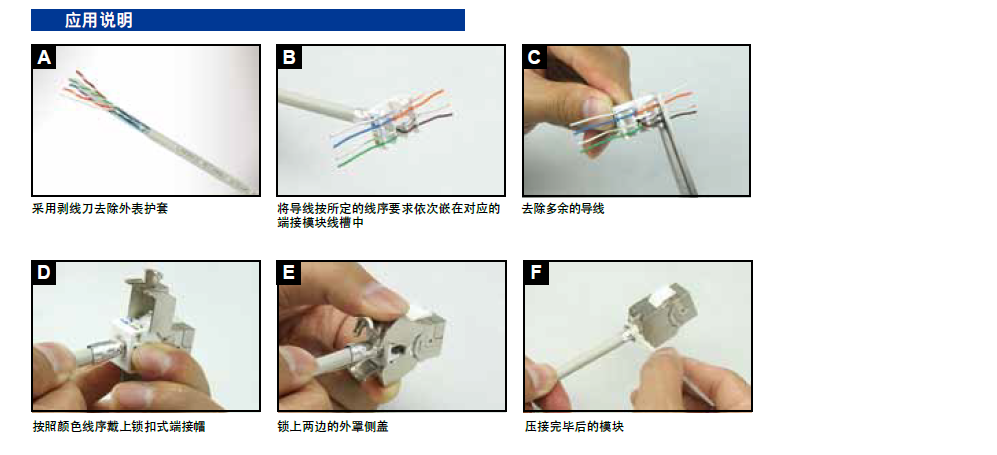 应用说明

A
采用剥线刀去除外表护套

B
将导线按所定的线序要求依次嵌在对应的端接模块线槽中

C
去除多余的导线

D
按照颜色线序戴上锁扣式端接帽

E
锁上两边的外罩侧盖

F
压接完毕后的模块